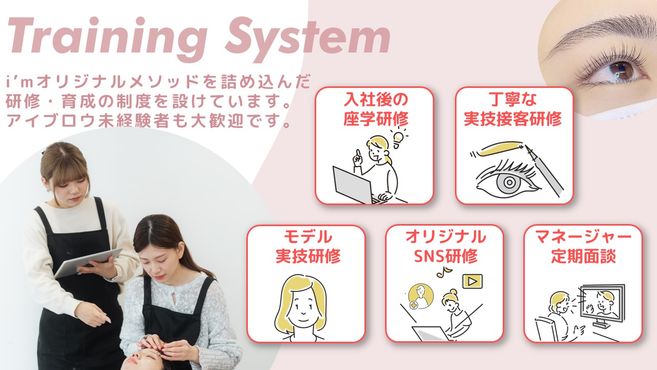 Training System

i'mオリジナルメソッドを詰め込んだ研修・育成の制度を設けています。アイブロウ未経験者も大歓迎です。

入社後の座学研修

丁寧な実技接客研修

モデル実技研修

オリジナルSNS研修

マネージャー定期面談